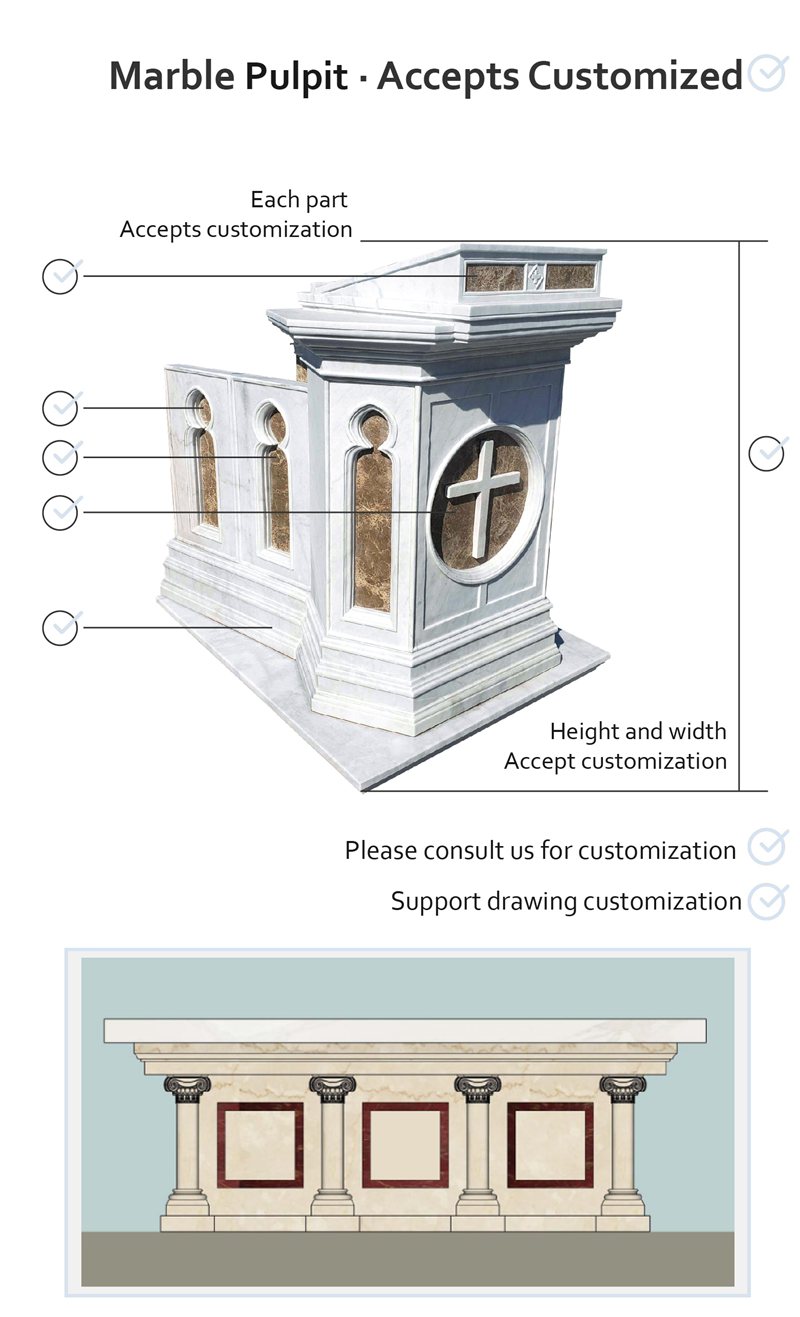 Marble Pulpit · Accepts Customized

Each part
Accepts customization

Height and width
Accept customization

Please consult us for customization

Support drawing customization